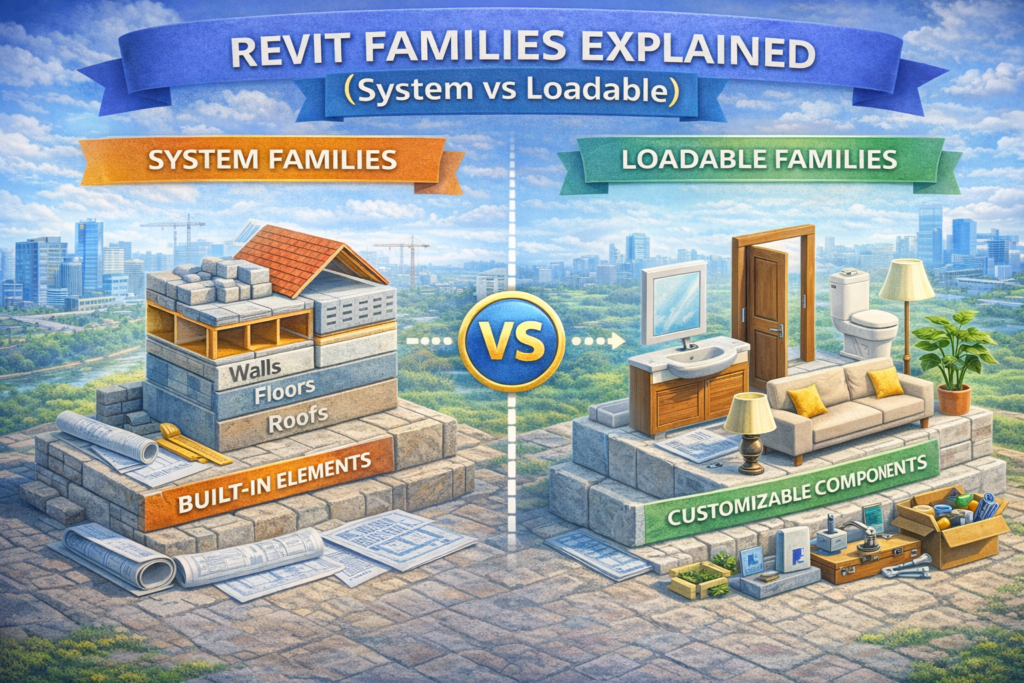 REVIT FAMILIES EXPLAINED
(System vs Loadable)

SYSTEM FAMILIES

Walls
Floors
Roofs

BUILT-IN ELEMENTS

VS

LOADABLE FAMILIES

CUSTOMIZABLE COMPONENTS